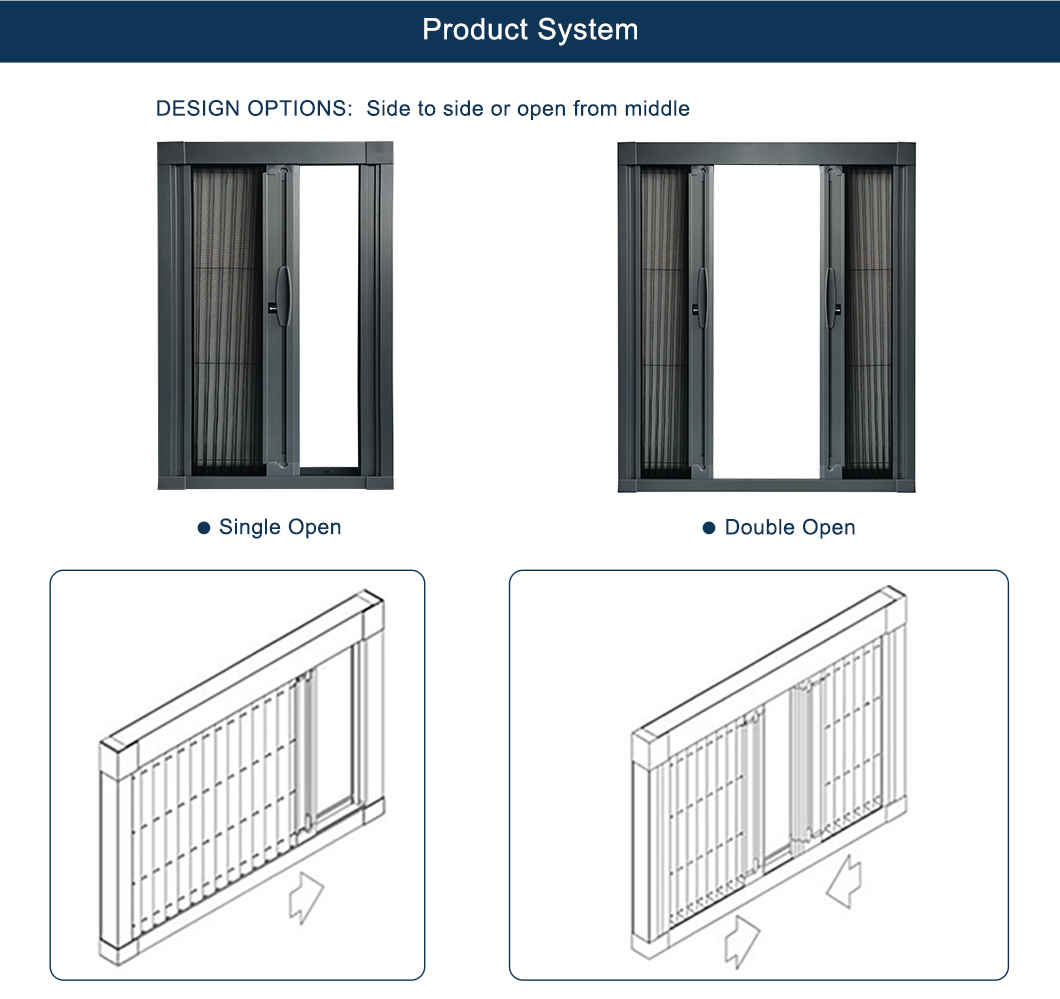 Product System

DESIGN OPTIONS: Side to side or open from middle

● Single Open

● Double Open